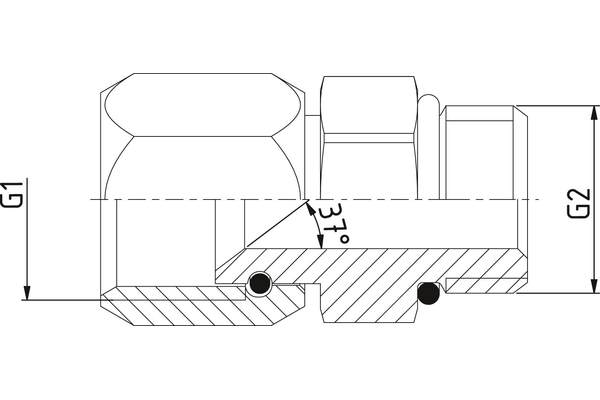 G1
37°
G2